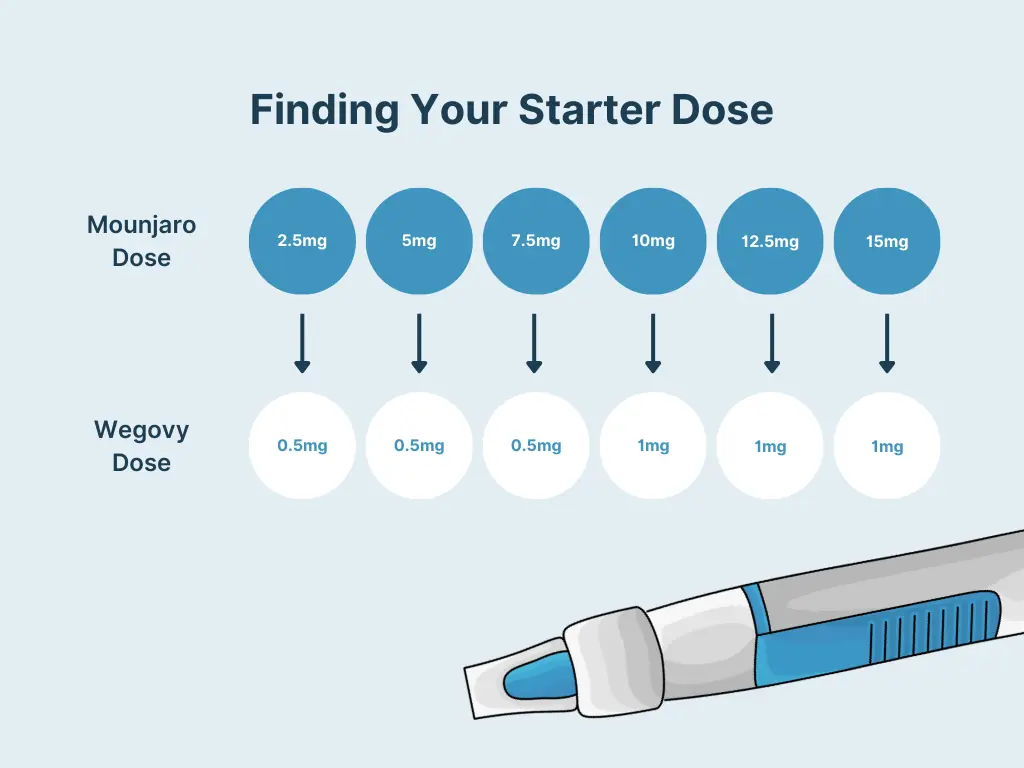 Finding Your Starter Dose

Mounjaro Dose

2.5mg 5mg 7.5mg 10mg 12.5mg 15mg

Wegovy Dose

0.5mg 0.5mg 0.5mg 1mg 1mg 1mg